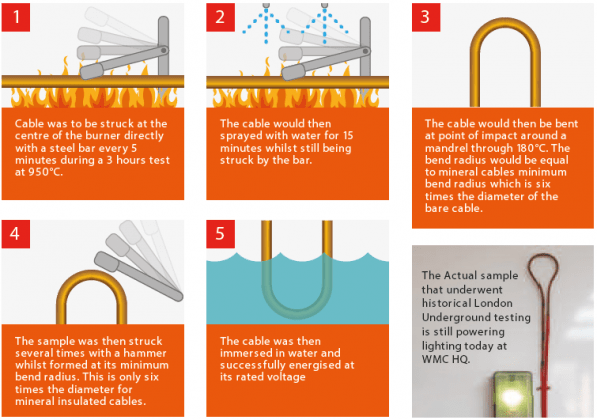 1

Cable was to be struck at the centre of the burner directly with a steel bar every 5 minutes during a 3 hours test at 950°C.

2

The cable would then sprayed with water for 15 minutes whilst still being struck by the bar.

3

The cable would then be bent at point of impact around a mandrel through 180°C. The bend radius would be equal to mineral cables minimum bend radius which is six times the diameter of the bare cable.

4

The sample was then struck several times with a hammer whilst formed at its minimum bend radius. This is only six times the diameter for mineral insulated cables.

5

The cable was then immersed in water and successfully energised at its rated voltage

The Actual sample that underwent historical London Underground testing is still powering lighting today at WMC HQ.